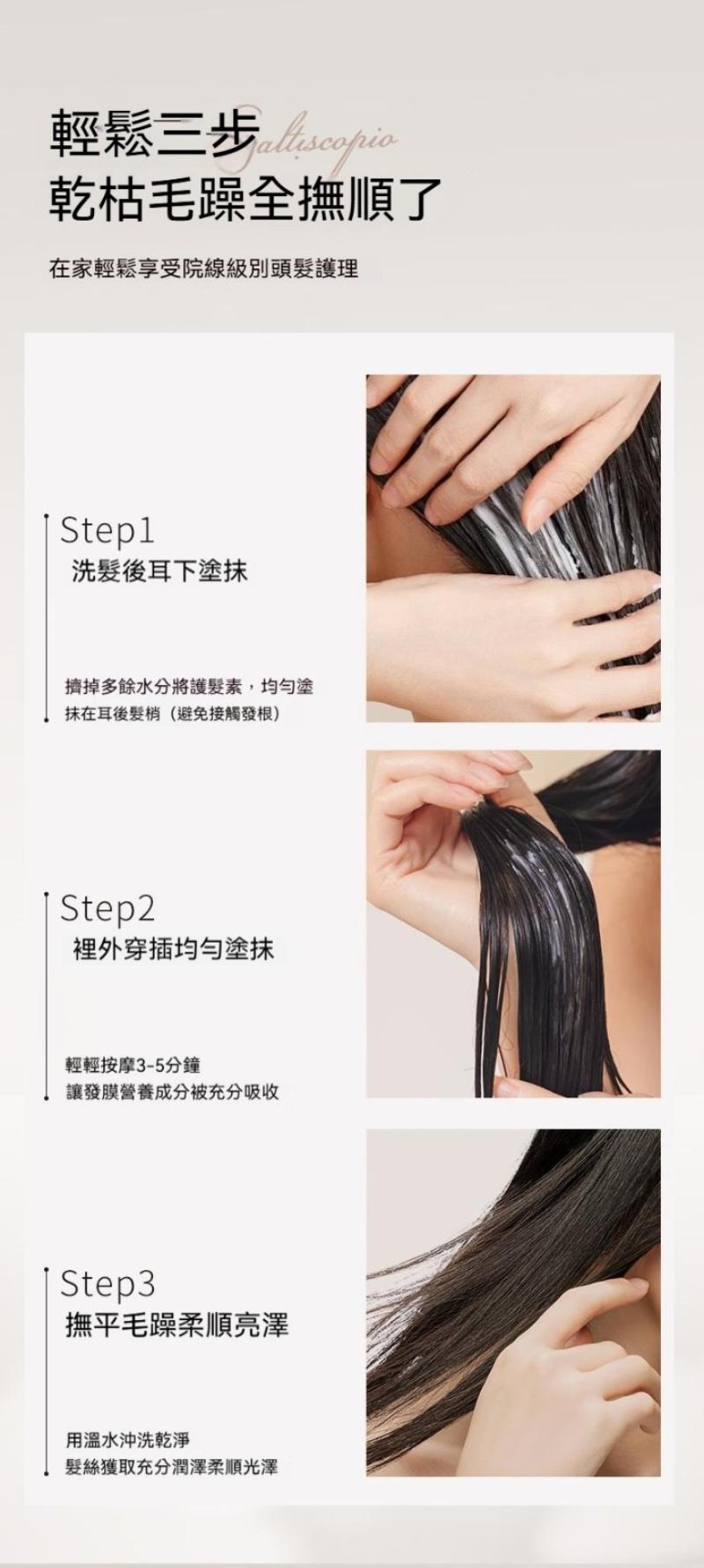 輕鬆三步
Saltiscopio
乾枯毛躁全撫順了

在家輕鬆享受院線級別頭髮護理

Step1
洗髮後耳下塗抹

擠掉多餘水分將護髮素，均勻塗抹在耳後髮梢（避免接觸發根）

Step2
裡外穿插均勻塗抹

輕輕按摩3-5分鐘
讓發膜營養成分被充分吸收

Step3
撫平毛躁柔順亮澤

用溫水沖洗乾淨
髮絲獲取充分潤澤柔順光澤